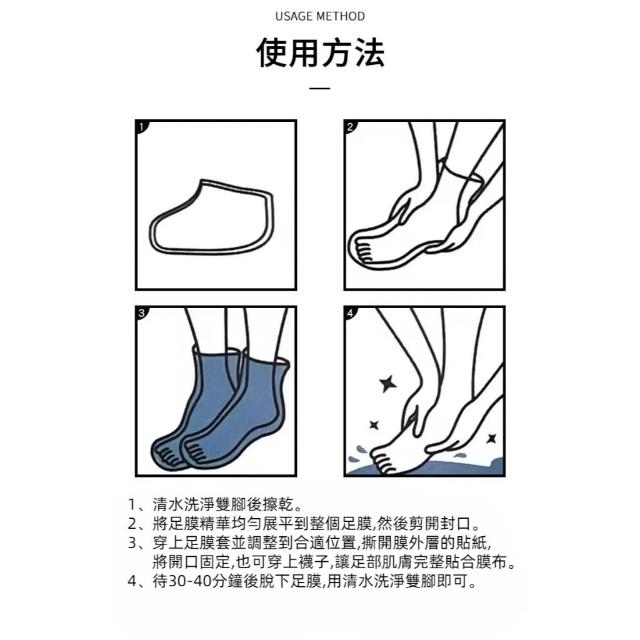 USAGE METHOD

使用方法

1

2

3

4

1、清水洗淨雙腳後擦乾。
2、將足膜精華均勻展平到整個足膜,然後剪開封口。
3、穿上足膜套並調整到合適位置,撕開膜外層的貼紙,將開口固定,也可穿上襪子,讓足部肌膚完整貼合膜布。
4、待30-40分鐘後脫下足膜,用清水洗淨雙腳即可。