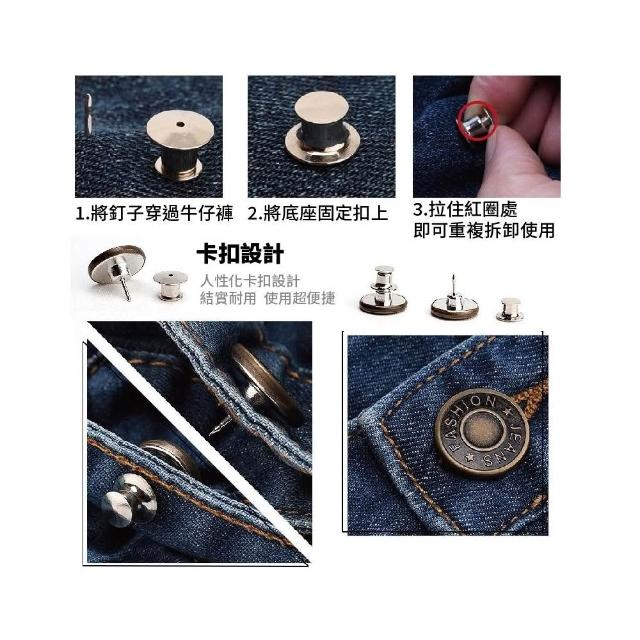 1.將釘子穿過牛仔褲

2.將底座固定扣上

3.拉住紅圈處
即可重複拆卸使用

卡扣設計

人性化卡扣設計
結實耐用 使用超便捷

FASHION ★ JEANS ★