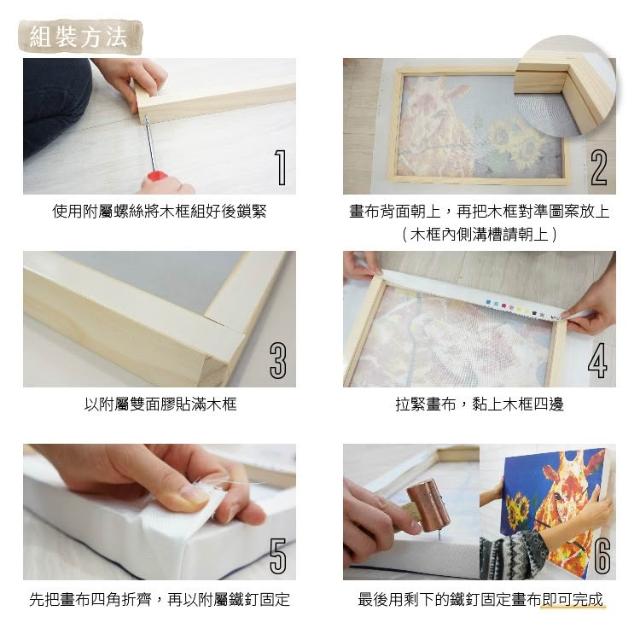 組裝方法

1

使用附屬螺絲將木框組好後鎖緊

2

畫布背面朝上，再把木框對準圖案放上
（木框內側溝槽請朝上）

3

以附屬雙面膠貼滿木框

4

拉緊畫布，黏上木框四邊

5

先把畫布四角折齊，再以附屬鐵釘固定

6

最後用剩下的鐵釘固定畫布即可完成