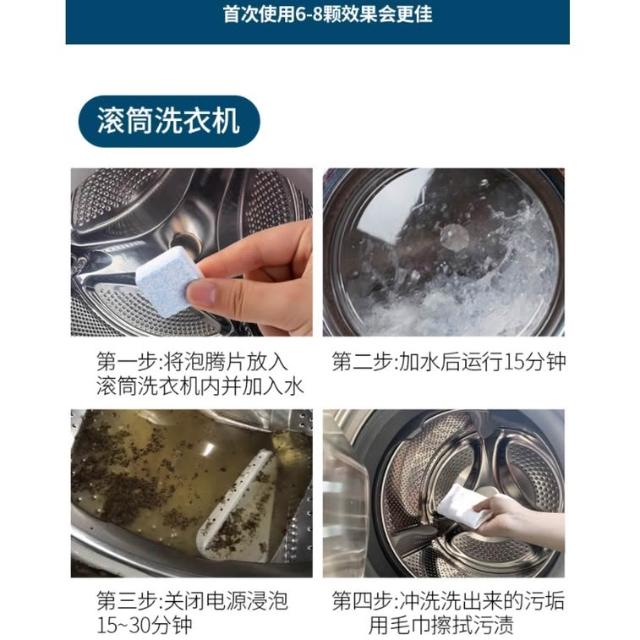 首次使用6-8颗效果会更佳

滚筒洗衣机

第一步:将泡腾片放入滚筒洗衣机内并加入水

第二步:加水后运行15分钟

第三步:关闭电源浸泡15~30分钟

第四步:冲洗洗出来的污垢用毛巾擦拭污渍