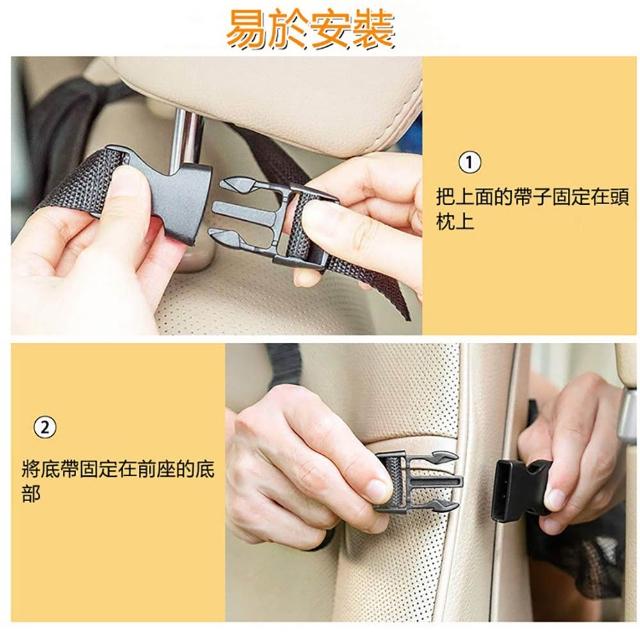 易於安裝

①
把上面的帶子固定在頭枕上

②
將底帶固定在前座的底部