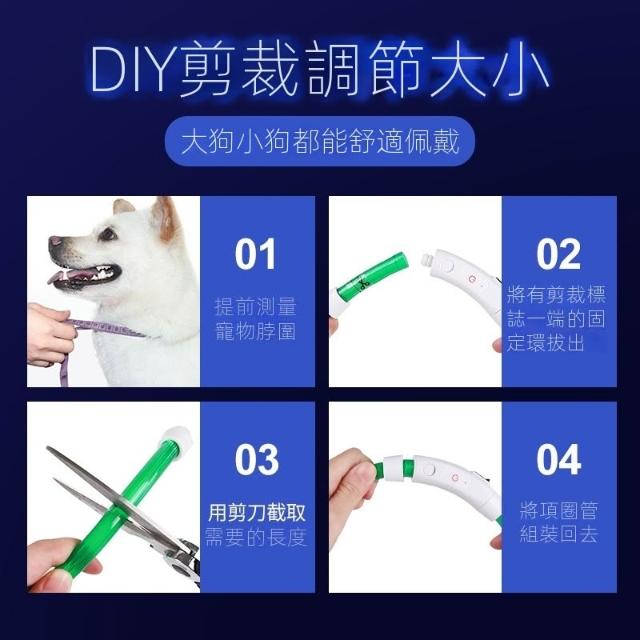 DIY剪裁調節大小

大狗小狗都能舒適佩戴

01
提前測量寵物脖圍

02
將有剪裁標誌一端的固定環拔出

03
用剪刀截取需要的長度

04
將項圈管組裝回去