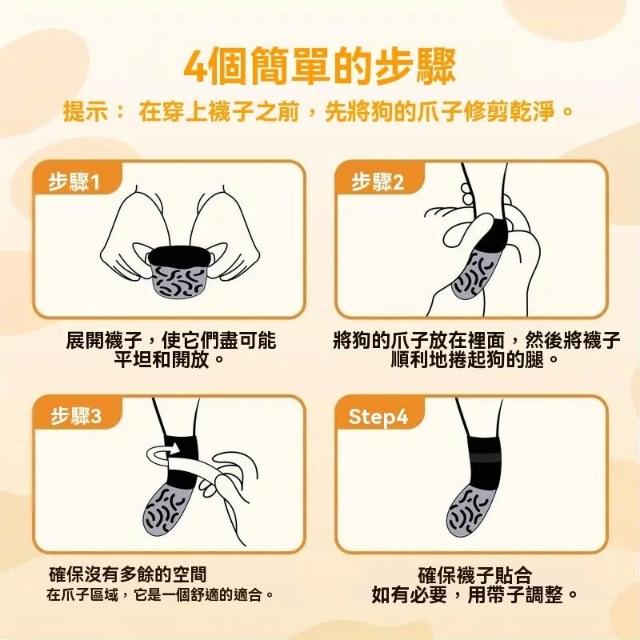 4個簡單的步驟

提示： 在穿上襪子之前，先將狗的爪子修剪乾淨。

步驟1

展開襪子，使它們盡可能平坦和開放。

步驟2

將狗的爪子放在裡面，然後將襪子順利地捲起狗的腿。

步驟3

確保沒有多餘的空間
在爪子區域，它是一個舒適的適合。

Step4

確保襪子貼合
如有必要，用帶子調整。