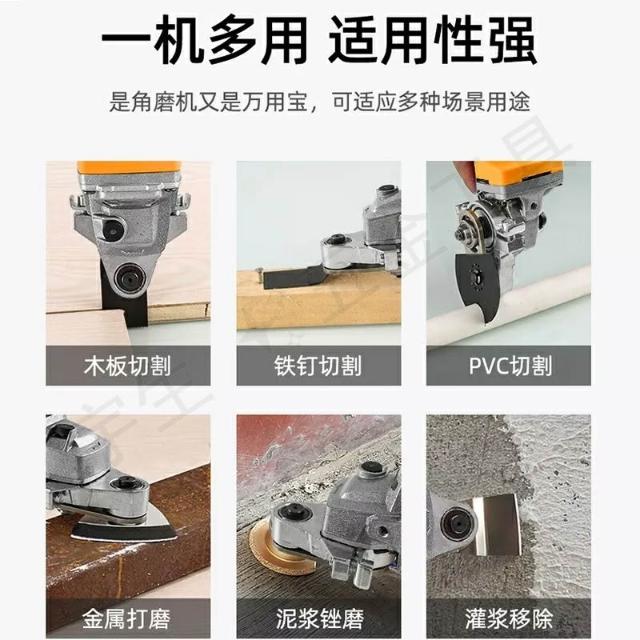 一机多用 适用性强

是角磨机又是万用宝，可适应多种场景用途

木板切割

铁钉切割

PVC切割

金属打磨

泥浆锉磨

灌浆移除