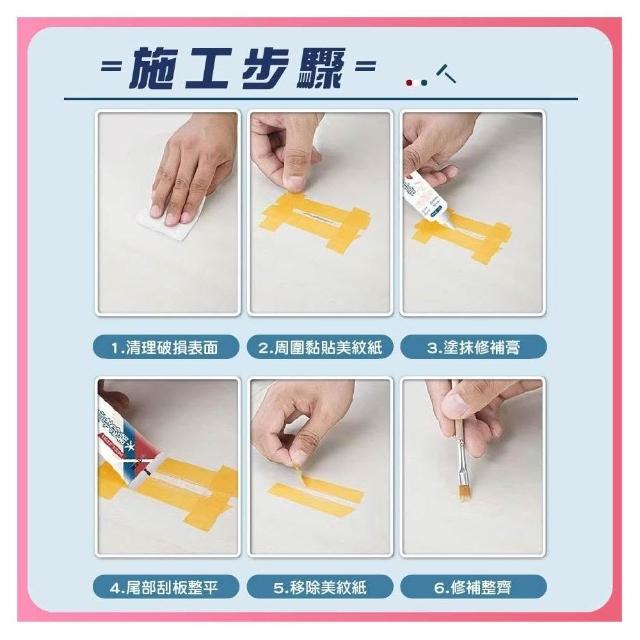 =施工步驟=

1.清理破損表面

2.周圍黏貼美紋紙

3.塗抹修補膏

4.尾部刮板整平

5.移除美紋紙

6.修補整齊