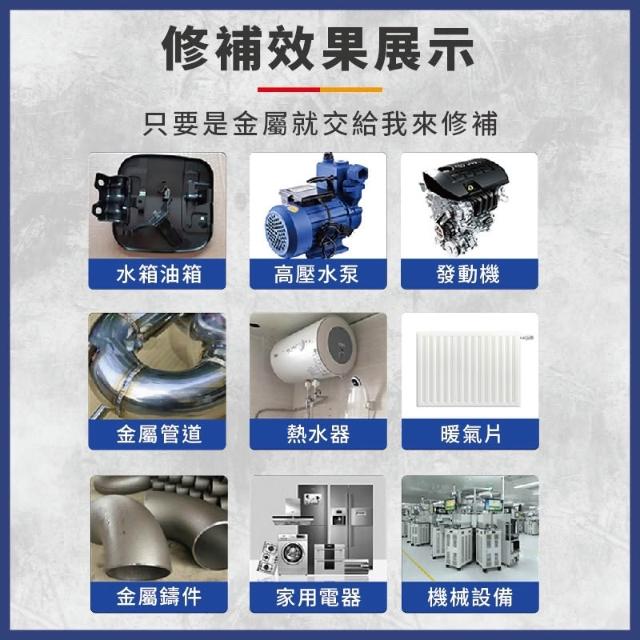 修補效果展示

只要是金屬就交給我來修補

水箱油箱

高壓水泵

發動機

金屬管道

熱水器

暖氣片

金屬鑄件

家用電器

機械設備