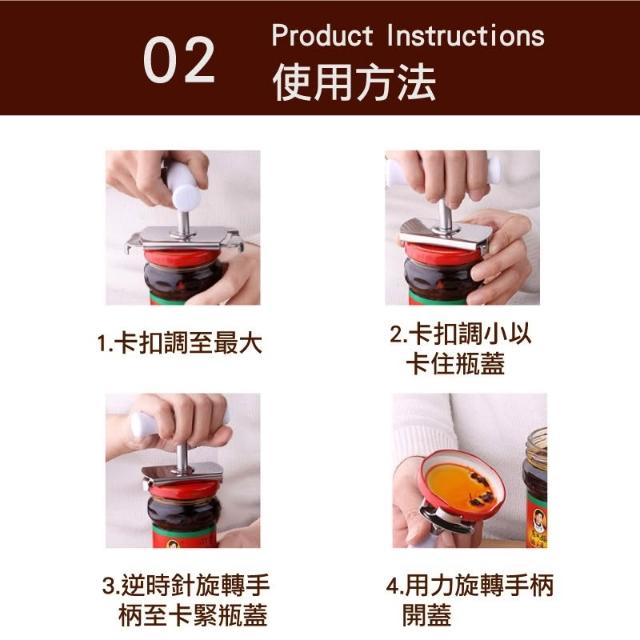 02
Product Instructions
使用方法

1.卡扣調至最大

2.卡扣調小以卡住瓶蓋

3.逆時針旋轉手柄至卡緊瓶蓋

4.用力旋轉手柄開蓋