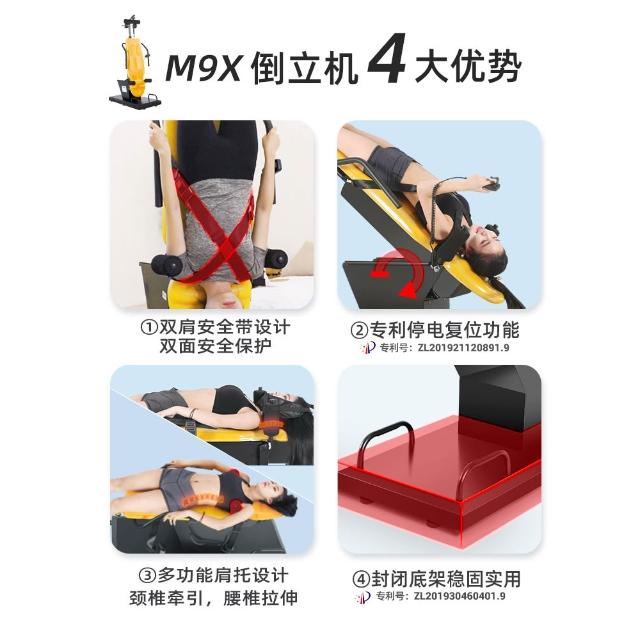 M9X 倒立机 4 大优势

①双肩安全带设计
双面安全保护

②专利停电复位功能
专利号：ZL201921120891.9

③多功能肩托设计
颈椎牵引，腰椎拉伸

④封闭底架稳固实用
专利号：ZL201930460401.9