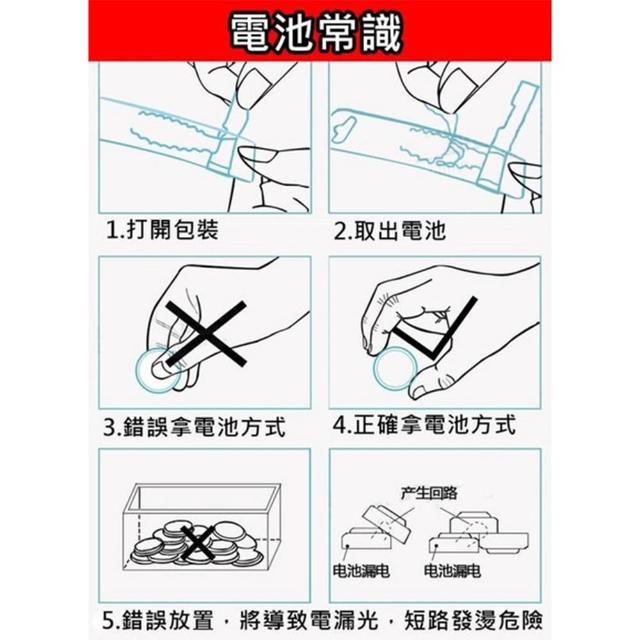 電池常識

1.打開包裝

2.取出電池

3.錯誤拿電池方式

4.正確拿電池方式

产生回路

电池漏电

电池漏电

5.錯誤放置，將導致電漏光，短路發燙危險