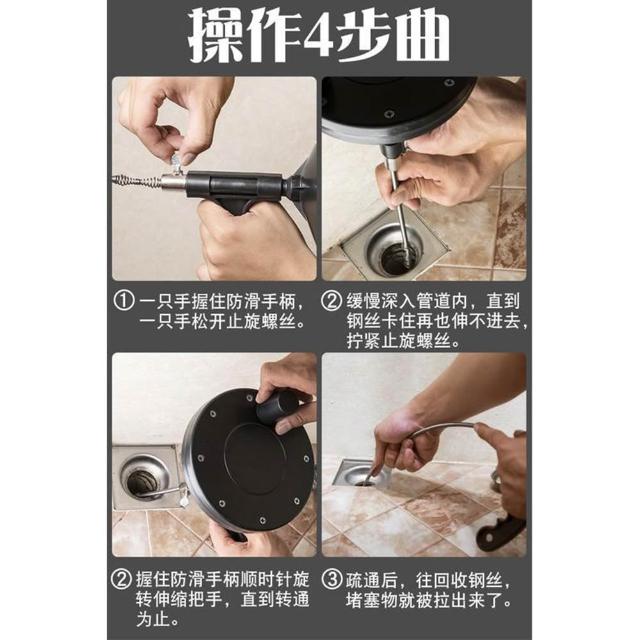 操作4步曲

① 一只手握住防滑手柄，一只手松开止旋螺丝。

② 缓慢深入管道内，直到钢丝卡住再也伸不进去，拧紧止旋螺丝。

② 握住防滑手柄顺时针旋转伸缩把手，直到转通为止。

③ 疏通后，往回收钢丝，堵塞物就被拉出来了。