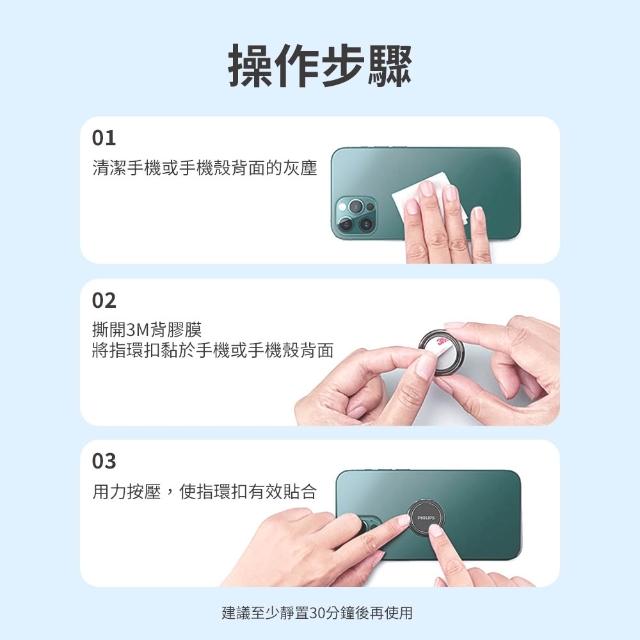 操作步驟

01
清潔手機或手機殼背面的灰塵

02
撕開3M背膠膜
將指環扣黏於手機或手機殼背面

03
用力按壓，使指環扣有效貼合

PHILIPS

建議至少靜置30分鐘後再使用