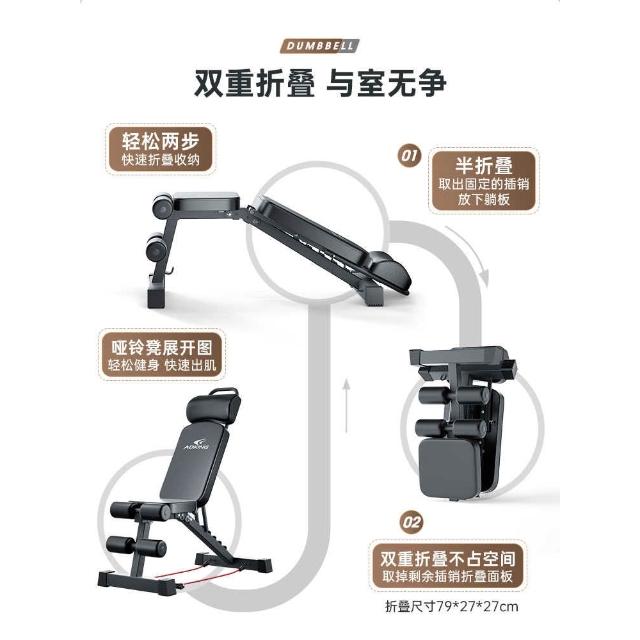 DUMBBELL

双重折叠 与室无争

轻松两步
快速折叠收纳

01
半折叠
取出固定的插销
放下躺板

哑铃凳展开图
轻松健身 快速出肌

ADKING

02
双重折叠不占空间
取掉剩余插销折叠面板

折叠尺寸79*27*27cm