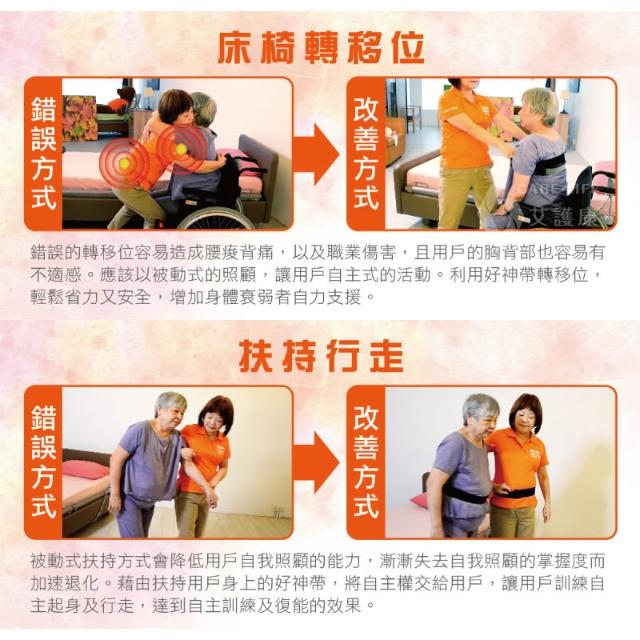 床椅轉移位

錯誤方式

改善方式

CARE LIFE 艾護康

錯誤的轉移位容易造成腰痠背痛，以及職業傷害，且用戶的胸背部也容易有不適感。應該以被動式的照顧，讓用戶自主式的活動。利用好神帶轉移位，輕鬆省力又安全，增加身體衰弱者自力支援。

扶持行走

錯誤方式

改善方式

被動式扶持方式會降低用戶自我照顧的能力，漸漸失去自我照顧的掌握度而加速退化。藉由扶持用戶身上的好神帶，將自主權交給用戶，讓用戶訓練自主起身及行走，達到自主訓練及復能的效果。