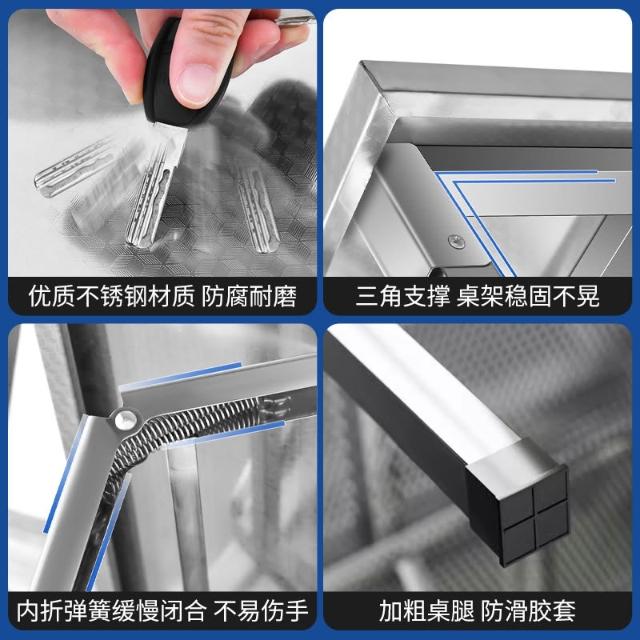 优质不锈钢材质 防腐耐磨

三角支撑 桌架稳固不晃

内折弹簧缓慢闭合 不易伤手

加粗桌腿 防滑胶套