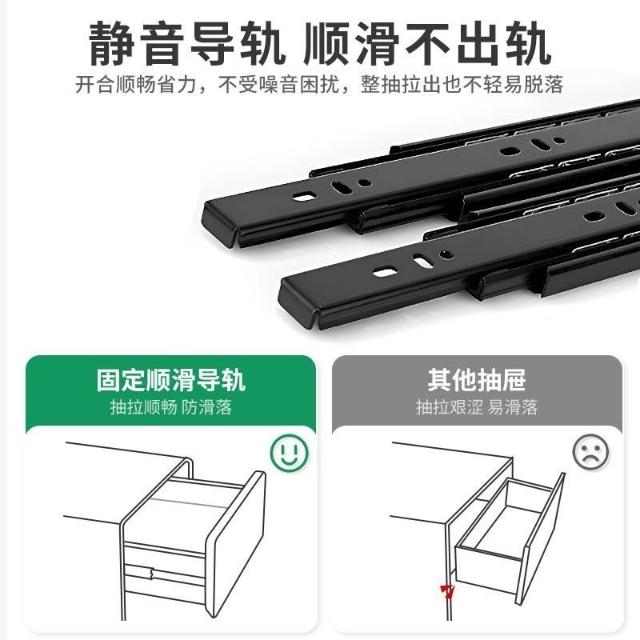 静音导轨 顺滑不出轨

开合顺畅省力，不受噪音困扰，整抽拉出也不轻易脱落

固定顺滑导轨

抽拉顺畅 防滑落

其他抽屉

抽拉艰涩 易滑落