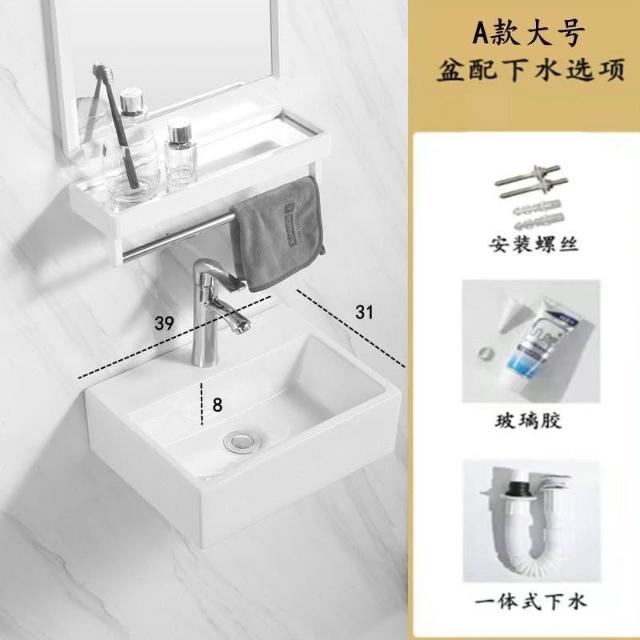 39

31

8

A款大号
盆配下水选项

安装螺丝

玻璃胶

一体式下水