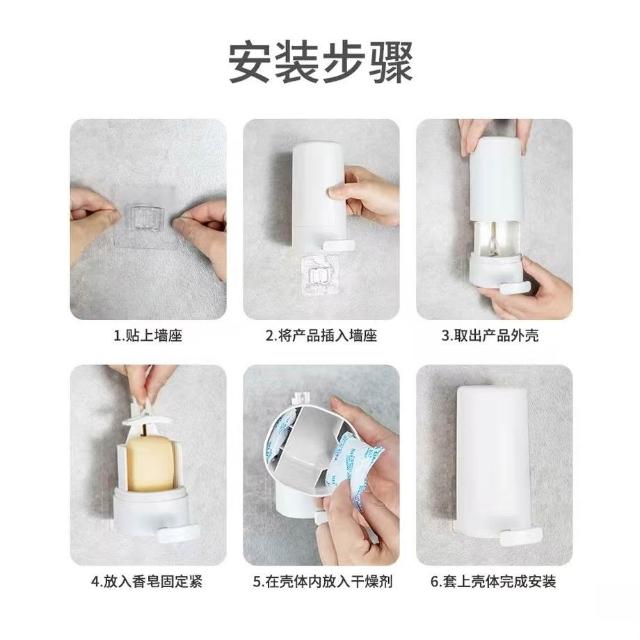 安装步骤

1.贴上墙座

2.将产品插入墙座

3.取出产品外壳

4.放入香皂固定紧

5.在壳体内放入干燥剂

6.套上壳体完成安装