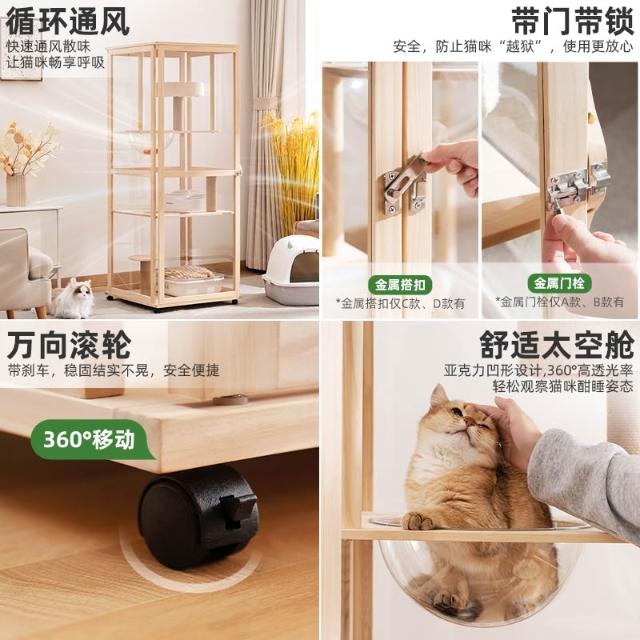 循环通风
快速通风散味
让猫咪畅享呼吸

带门带锁
安全，防止猫咪“越狱”，使用更放心

金属搭扣
*金属搭扣仅C款、D款有

金属门栓
*金属门栓仅A款、B款有

万向滚轮
带刹车，稳固结实不晃，安全便捷

360°移动

舒适太空舱
亚克力凹形设计,360°高透光率
轻松观察猫咪酣睡姿态