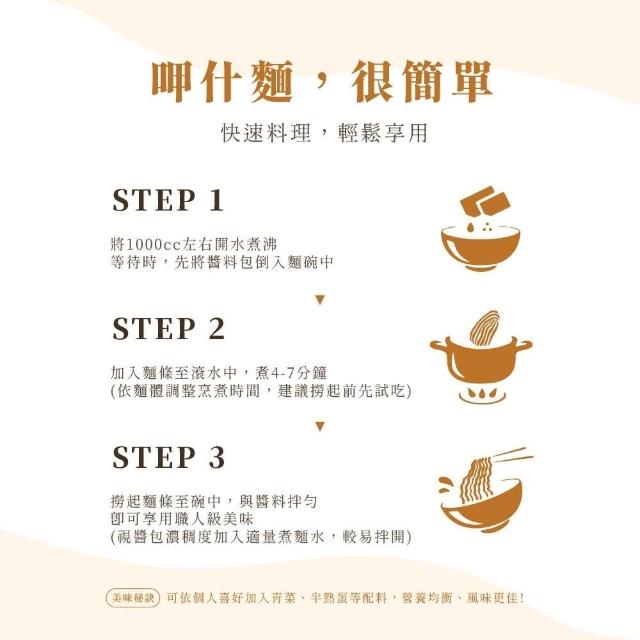 呷什麵，很簡單

快速料理，輕鬆享用

STEP 1

將1000cc左右開水煮沸
等待時，先將醬料包倒入麵碗中

STEP 2

加入麵條至滾水中，煮4-7分鐘
(依麵體調整烹煮時間，建議撈起前先試吃)

STEP 3

撈起麵條至碗中，與醬料拌勻
即可享用職人級美味
(視醬包濃稠度加入適量煮麵水，較易拌開)

美味秘訣 可依個人喜好加入青菜、半熟蛋等配料，營養均衡、風味更佳!