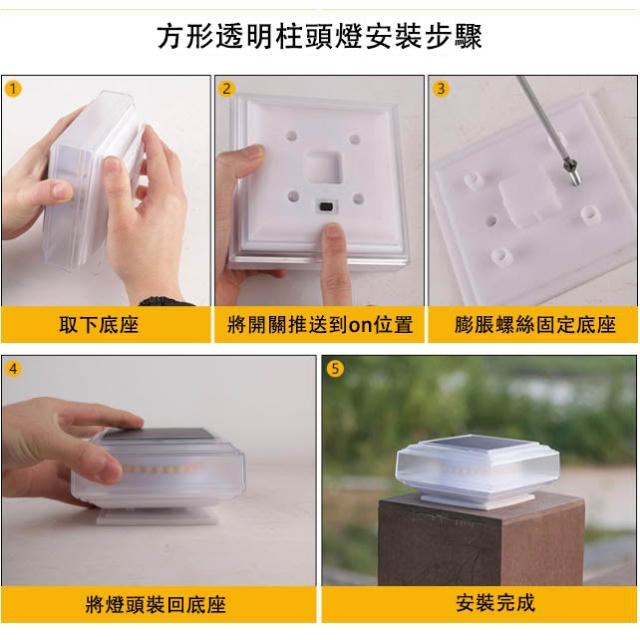 方形透明柱頭燈安裝步驟

1
取下底座

2
將開關推送到on位置

3
膨脹螺絲固定底座

4
將燈頭裝回底座

5
安裝完成