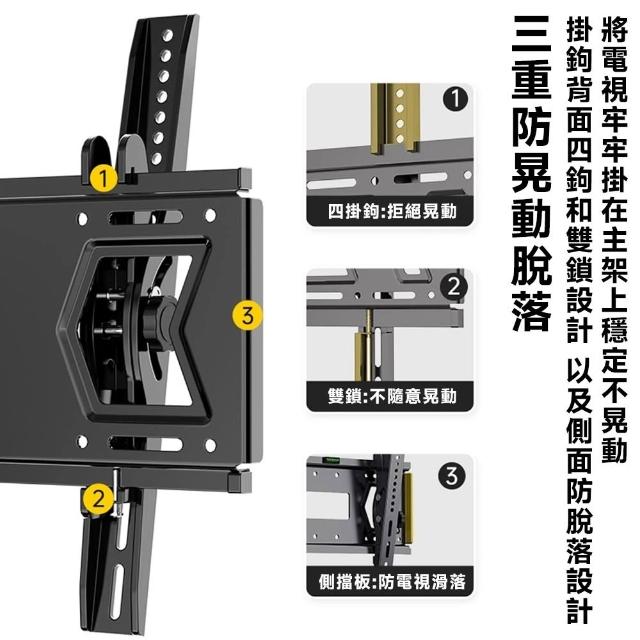 將電視牢牢掛在主架上穩定不晃動

掛鉤背面四鉤和雙鎖設計 以及側面防脫落設計

三重防晃動脫落

1

2

3

1

四掛鉤:拒絕晃動

2

雙鎖:不隨意晃動

3

側擋板:防電視滑落