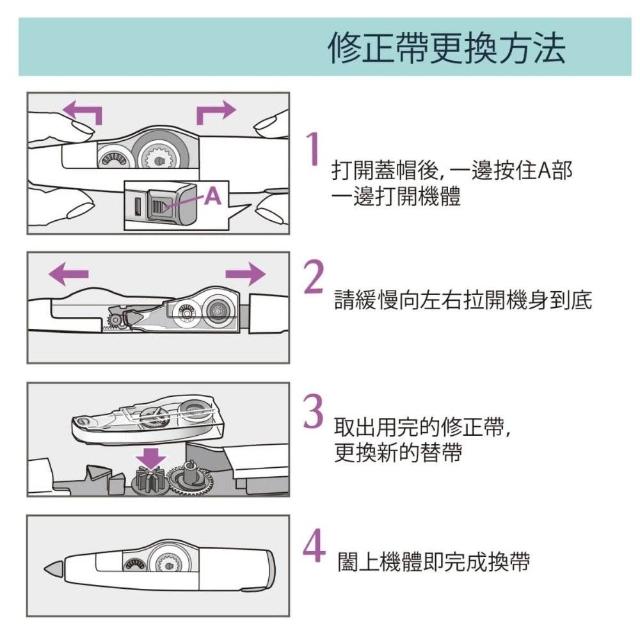 修正帶更換方法

A

1 打開蓋帽後, 一邊按住A部
一邊打開機體

2 請緩慢向左右拉開機身到底

3 取出用完的修正帶,
更換新的替帶

4 闔上機體即完成換帶