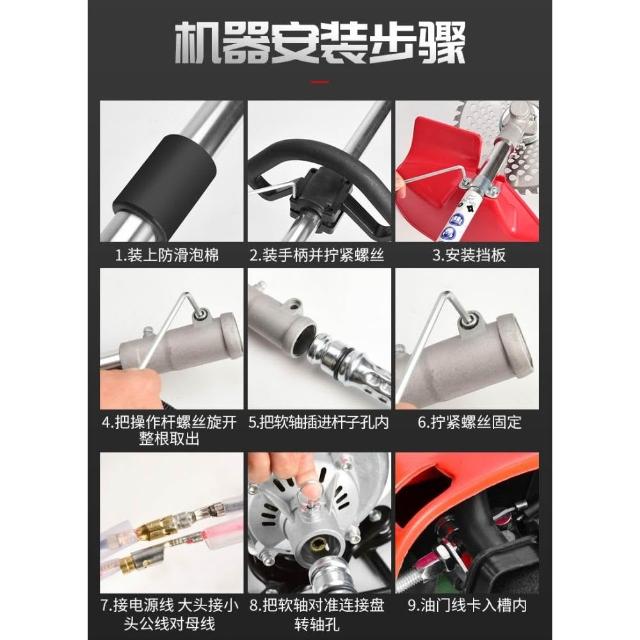 机器安装步骤

1.装上防滑泡棉

2.装手柄并拧紧螺丝

3.安装挡板

4.把操作杆螺丝旋开整根取出

5.把软轴插进杆子孔内

6.拧紧螺丝固定

7.接电源线 大头接小头公线对母线

8.把软轴对准连接盘转轴孔

9.油门线卡入槽内