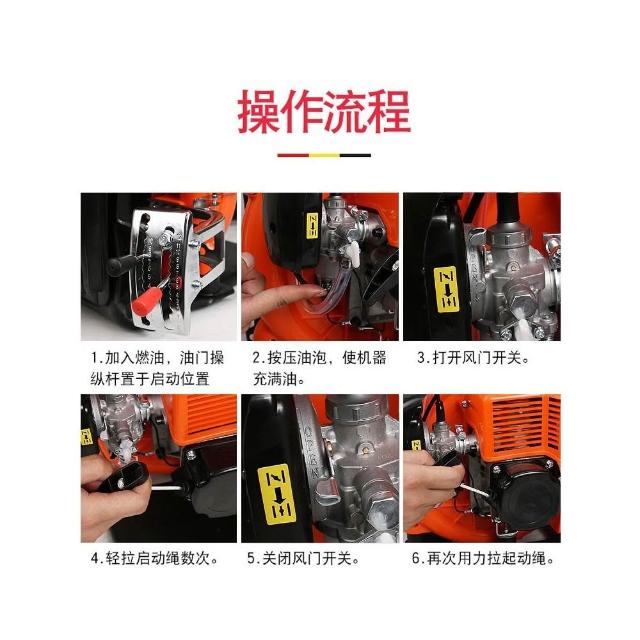 操作流程

1.加入燃油，油门操纵杆置于启动位置

2.按压油泡，使机器充满油。

3.打开风门开关。

4.轻拉启动绳数次。

5.关闭风门开关。

6.再次用力拉起动绳。