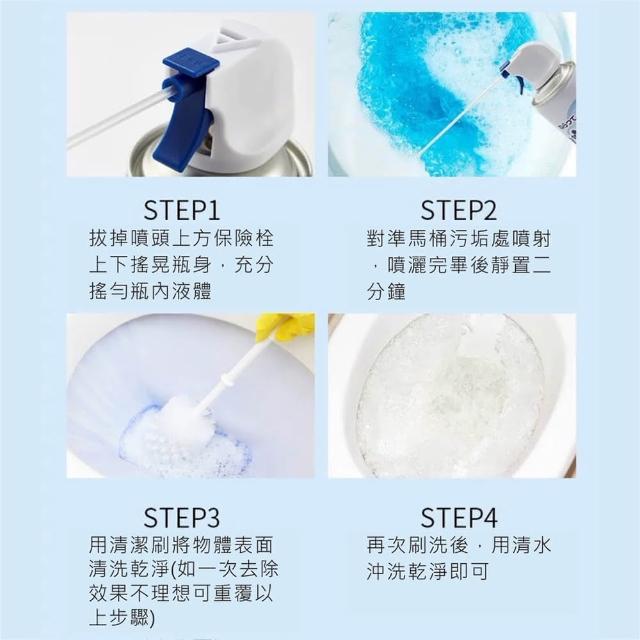 STEP1
拔掉噴頭上方保險栓上下搖晃瓶身，充分搖勻瓶內液體

STEP2
對準馬桶污垢處噴射，噴灑完畢後靜置二分鐘

STEP3
用清潔刷將物體表面清洗乾淨(如一次去除效果不理想可重覆以上步驟)

STEP4
再次刷洗後，用清水沖洗乾淨即可