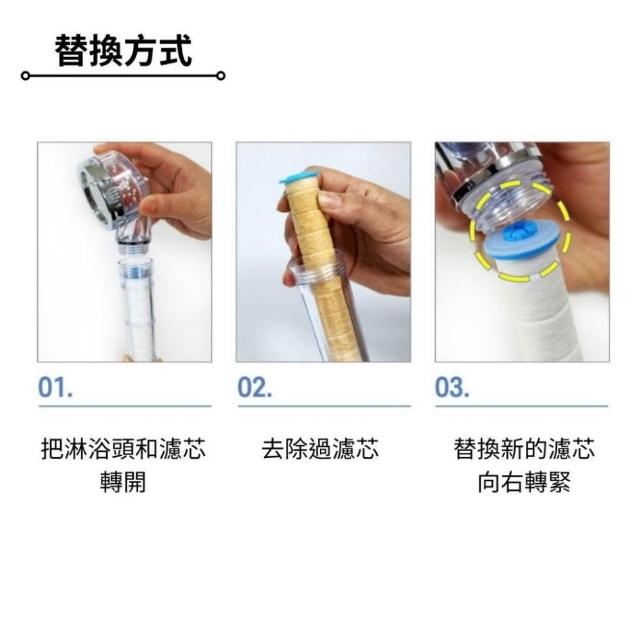 替換方式

01.

把淋浴頭和濾芯轉開

02.

去除過濾芯

03.

替換新的濾芯向右轉緊