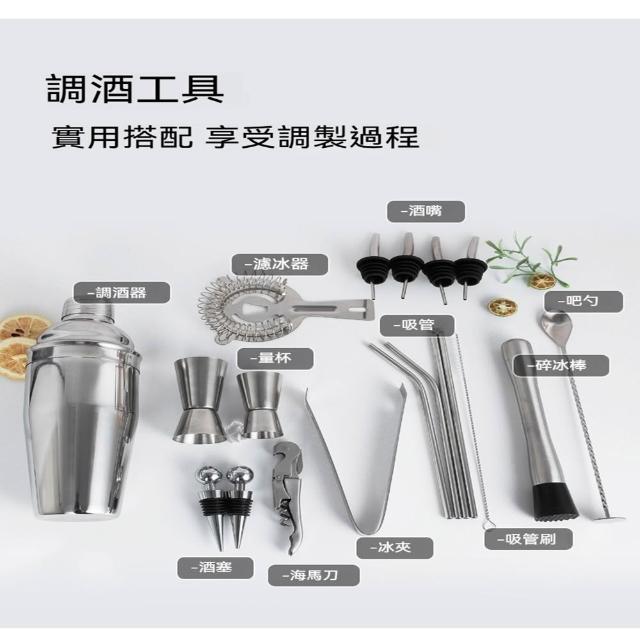 調酒工具

實用搭配 享受調製過程

-酒嘴

-濾冰器

-調酒器

-吧勺

-吸管

-量杯

-碎冰棒

-吸管刷

-冰夾

-酒塞

-海馬刀