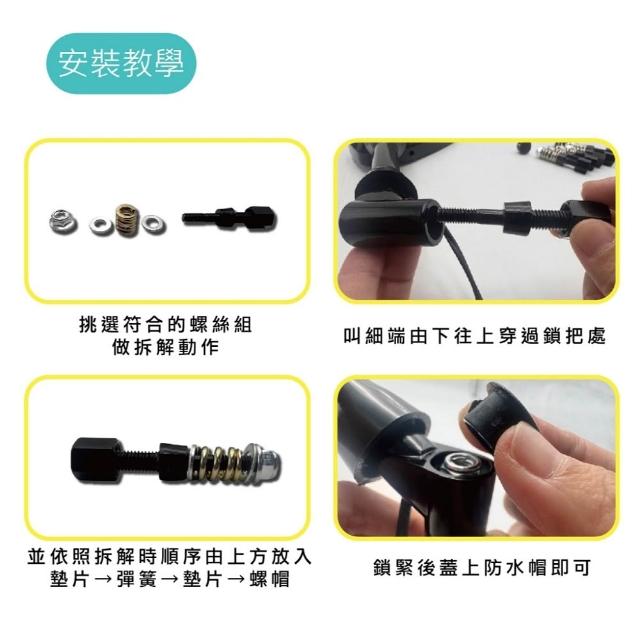 安裝教學

挑選符合的螺絲組
做拆解動作

叫細端由下往上穿過鎖把處

並依照拆解時順序由上方放入
墊片→彈簧→墊片→螺帽

鎖緊後蓋上防水帽即可