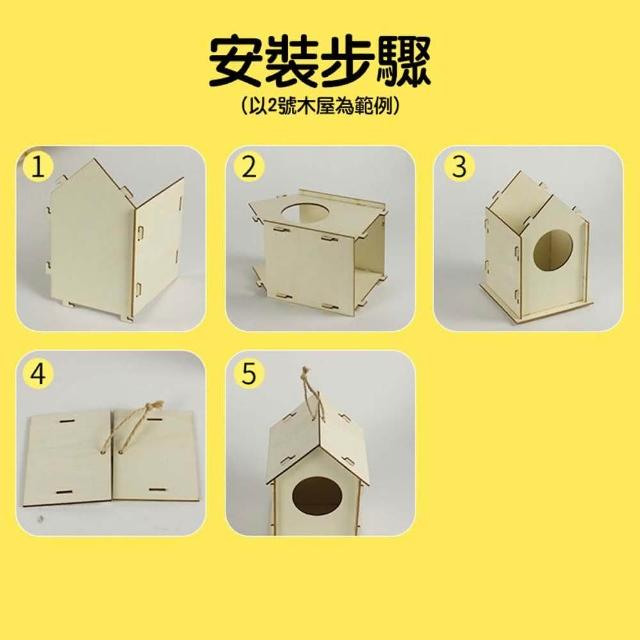 安裝步驟
(以2號木屋為範例)

1

2

3

4

5