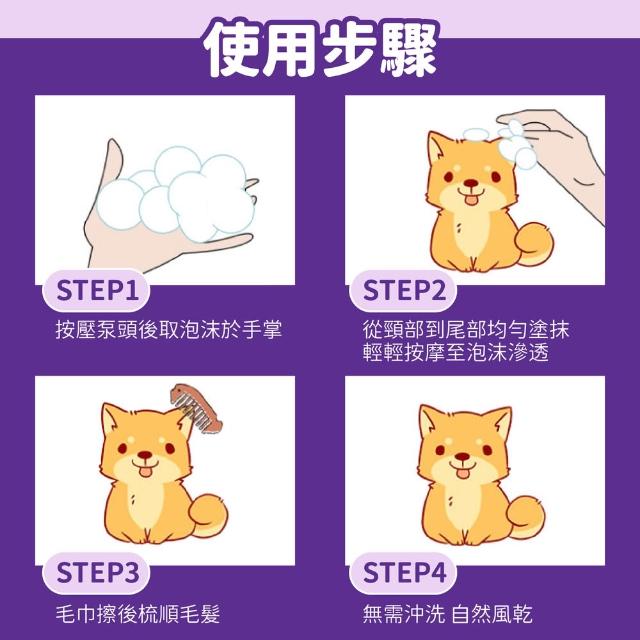 使用步驟

STEP1
按壓泵頭後取泡沫於手掌

STEP2
從頸部到尾部均勻塗抹
輕輕按摩至泡沫滲透

STEP3
毛巾擦後梳順毛髮

STEP4
無需沖洗 自然風乾