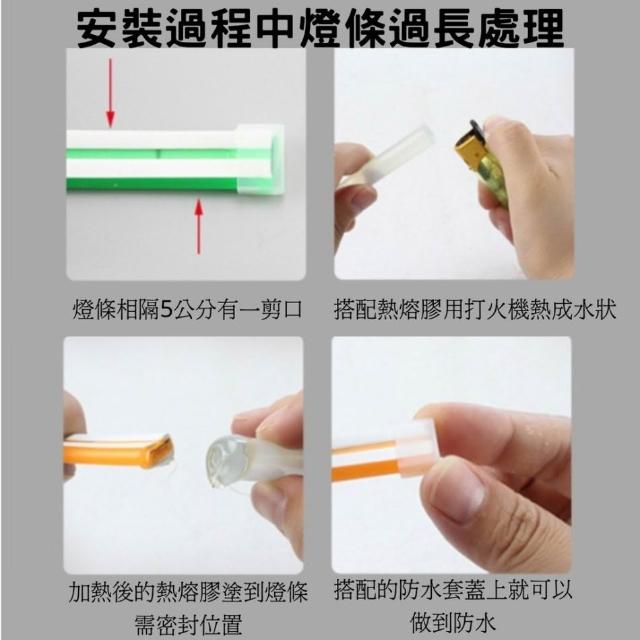 安裝過程中燈條過長處理

燈條相隔5公分有一剪口

搭配熱熔膠用打火機熱成水狀

加熱後的熱熔膠塗到燈條需密封位置

搭配的防水套蓋上就可以做到防水