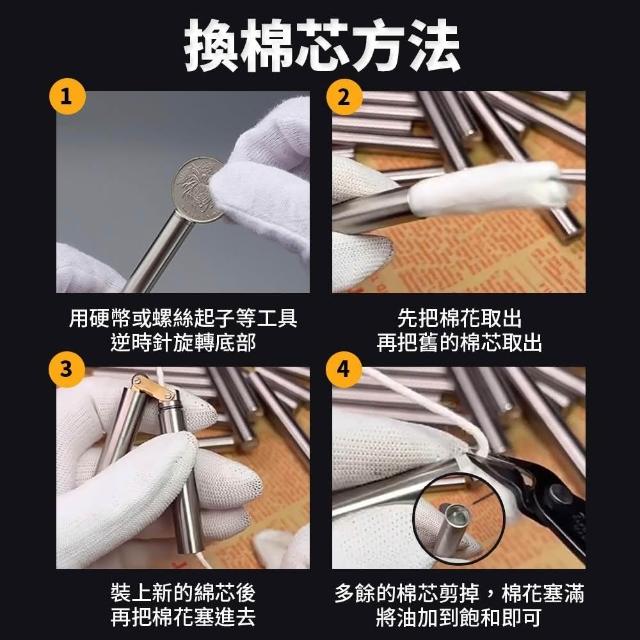 換棉芯方法

1

用硬幣或螺絲起子等工具
逆時針旋轉底部

2

先把棉花取出
再把舊的棉芯取出

3

裝上新的綿芯後
再把棉花塞進去

4

多餘的棉芯剪掉，棉花塞滿
將油加到飽和即可