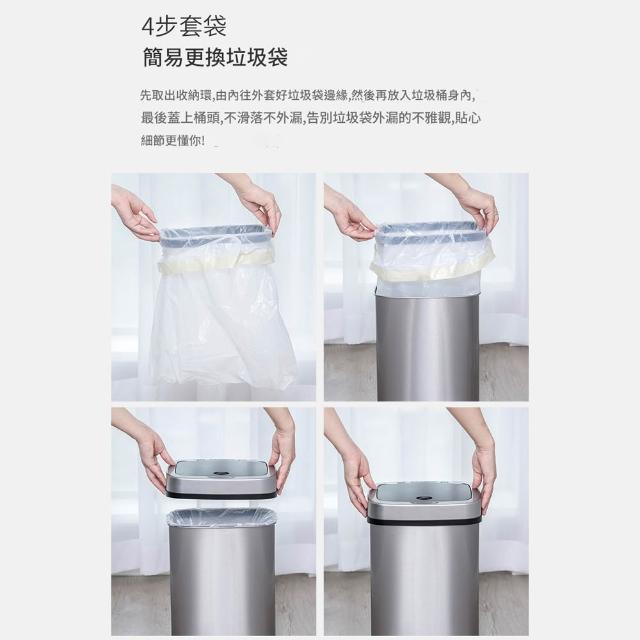 4步套袋
簡易更換垃圾袋

先取出收納環,由內往外套好垃圾袋邊緣,然後再放入垃圾桶身內,最後蓋上桶頭,不滑落不外漏,告別垃圾袋外漏的不雅觀,貼心細節更懂你!