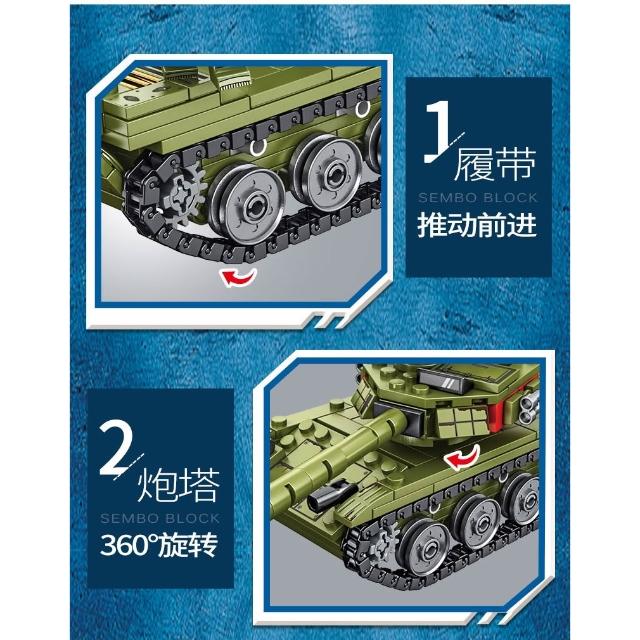 1 履带
SEMBO BLOCK
推动前进

2 炮塔
SEMBO BLOCK
360°旋转