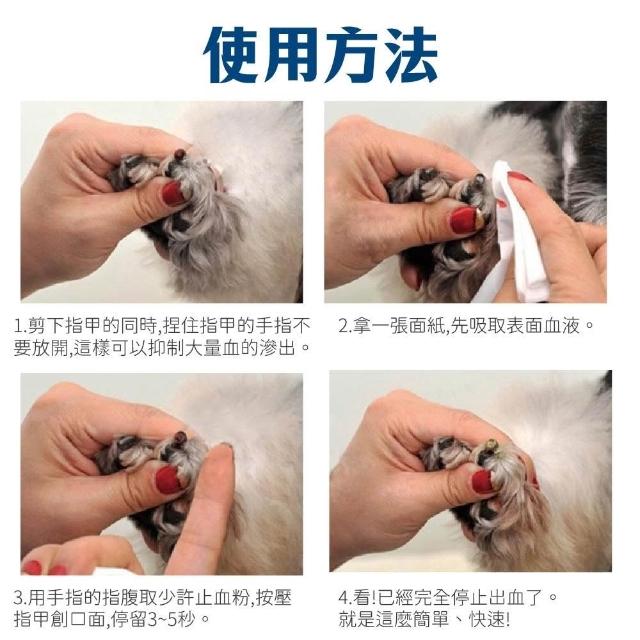 使用方法

1.剪下指甲的同時,捏住指甲的手指不要放開,這樣可以抑制大量血的滲出。

2.拿一張面紙,先吸取表面血液。

3.用手指的指腹取少許止血粉,按壓指甲創口面,停留3~5秒。

4.看!已經完全停止出血了。就是這麼簡單、快速!