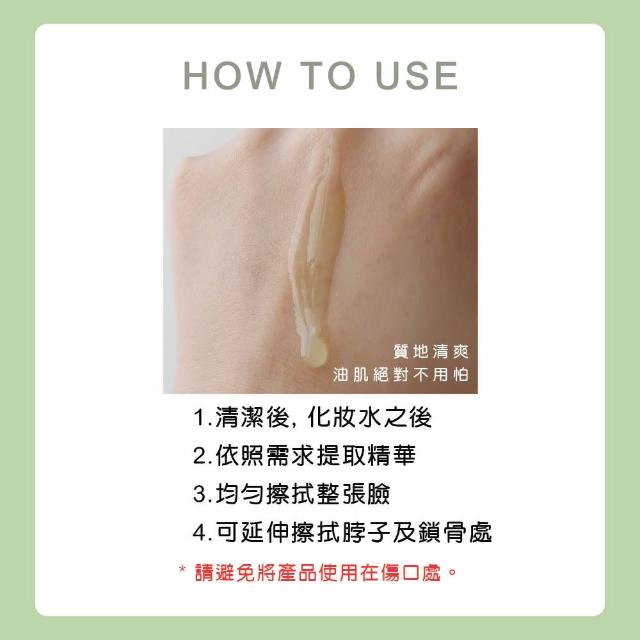 HOW TO USE

質地清爽
油肌絕對不用怕

1.清潔後, 化妝水之後
2.依照需求提取精華
3.均勻擦拭整張臉
4.可延伸擦拭脖子及鎖骨處

* 請避免將產品使用在傷口處。