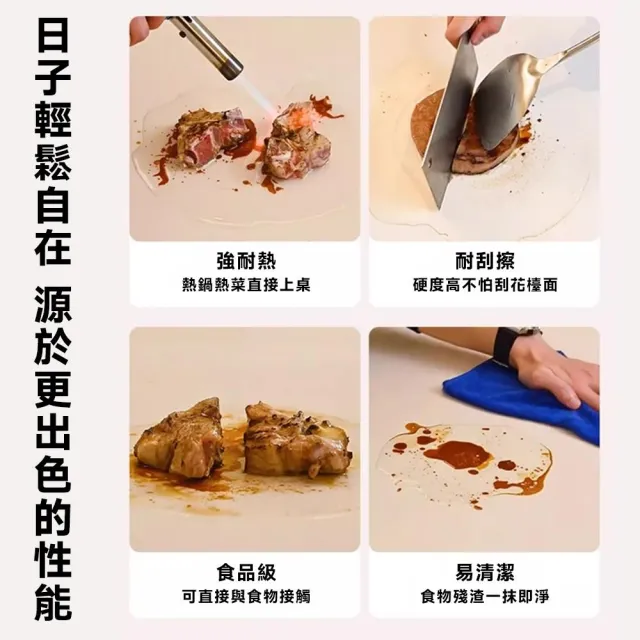 日子輕鬆自在 源於更出色的性能

強耐熱
熱鍋熱菜直接上桌

耐刮擦
硬度高不怕刮花檯面

食品級
可直接與食物接觸

易清潔
食物殘渣一抹即淨