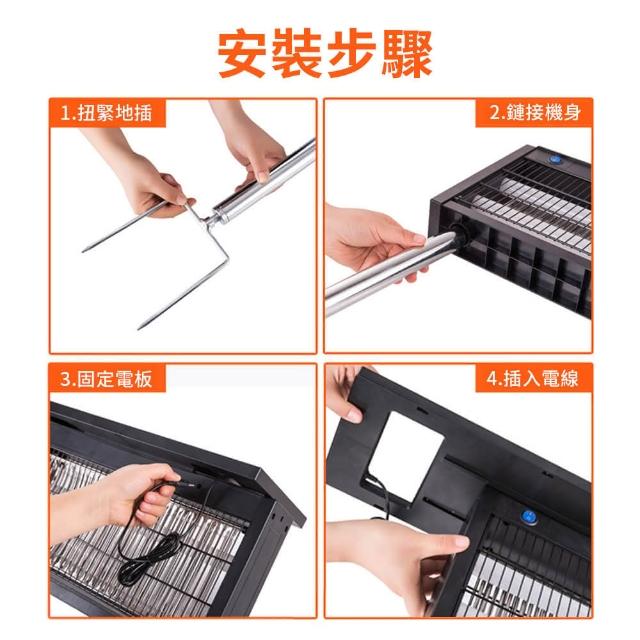 安裝步驟

1.扭緊地插

2.鏈接機身

3.固定電板

4.插入電線