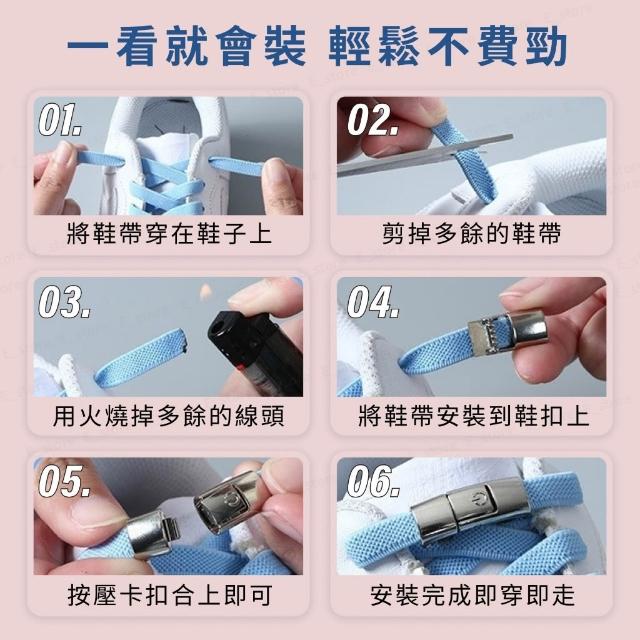 一看就會裝 輕鬆不費勁

01.
將鞋帶穿在鞋子上

02.
剪掉多餘的鞋帶

03.
用火燒掉多餘的線頭

04.
將鞋帶安裝到鞋扣上

05.
按壓卡扣合上即可

06.
安裝完成即穿即走