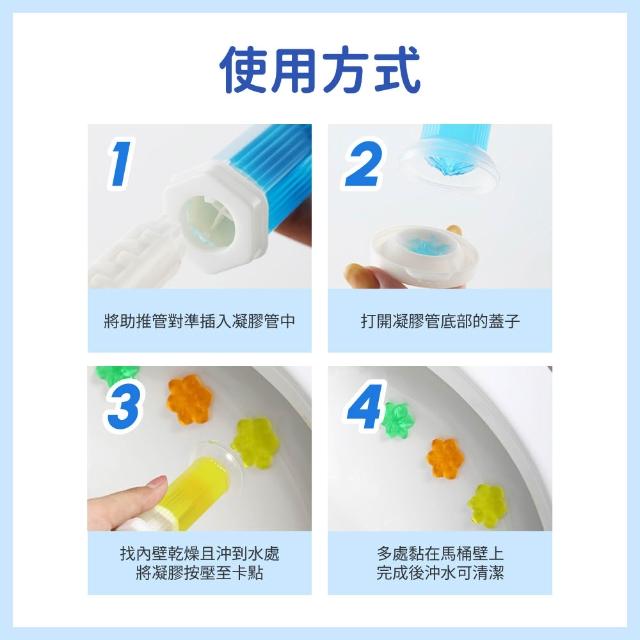 使用方式

1

將助推管對準插入凝膠管中

2

打開凝膠管底部的蓋子

3

找內壁乾燥且沖到水處
將凝膠按壓至卡點

4

多處黏在馬桶壁上
完成後沖水可清潔