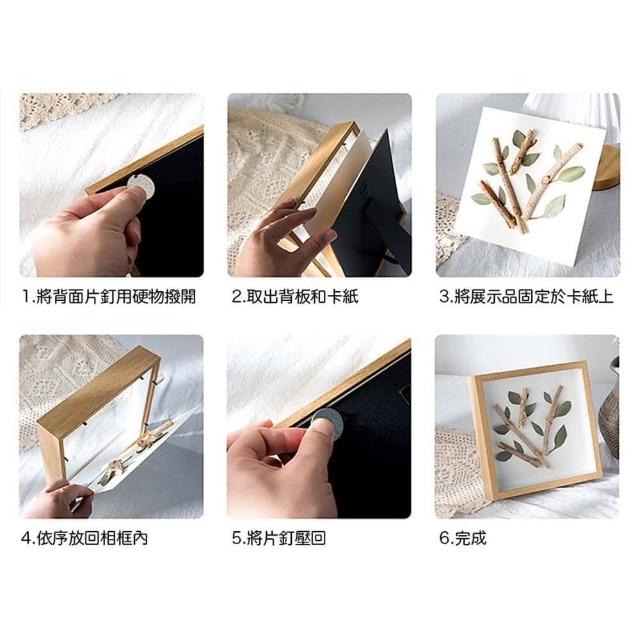 1.將背面片釘用硬物撥開

2.取出背板和卡紙

3.將展示品固定於卡紙上

4.依序放回相框內

5.將片釘壓回

6.完成