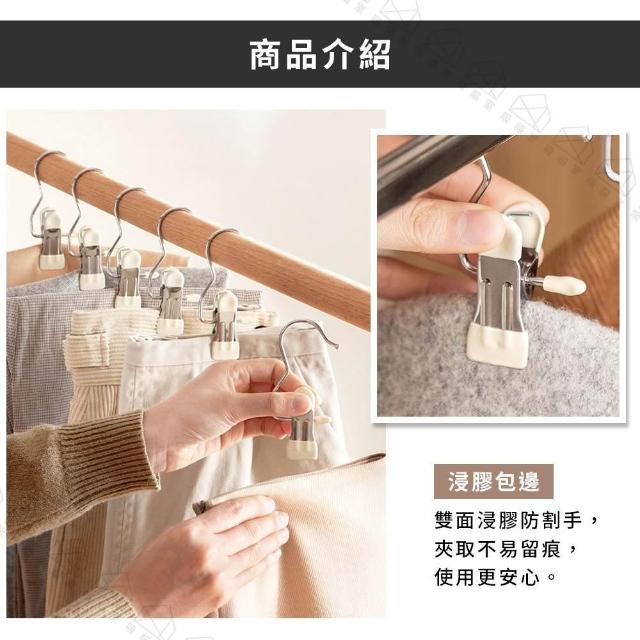 商品介紹

浸膠包邊

雙面浸膠防割手，
夾取不易留痕，
使用更安心。