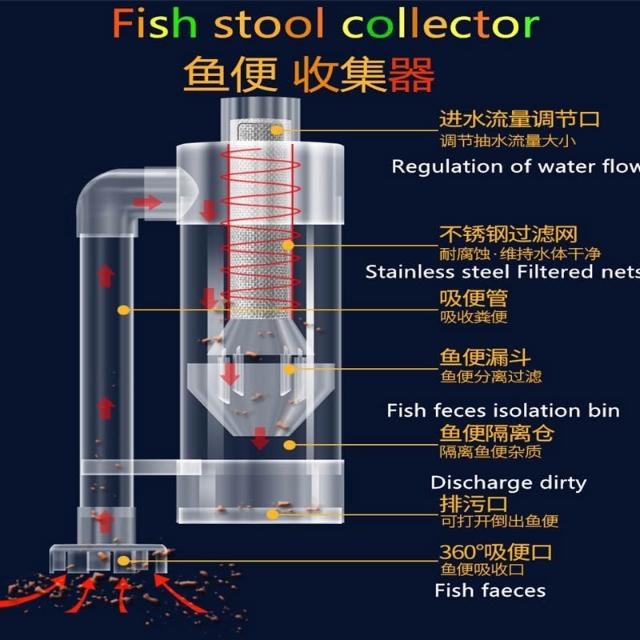 Fish stool collector
鱼便 收集器

进水流量调节口
调节抽水流量大小
Regulation of water flow

不锈钢过滤网
耐腐蚀·维持水体干净
Stainless steel Filtered nets

吸便管
吸收粪便

鱼便漏斗
鱼便分离过滤

Fish feces isolation bin
鱼便隔离仓
隔离鱼便杂质

Discharge dirty
排污口
可打开倒出鱼便

360°吸便口
鱼便吸收口
Fish faeces