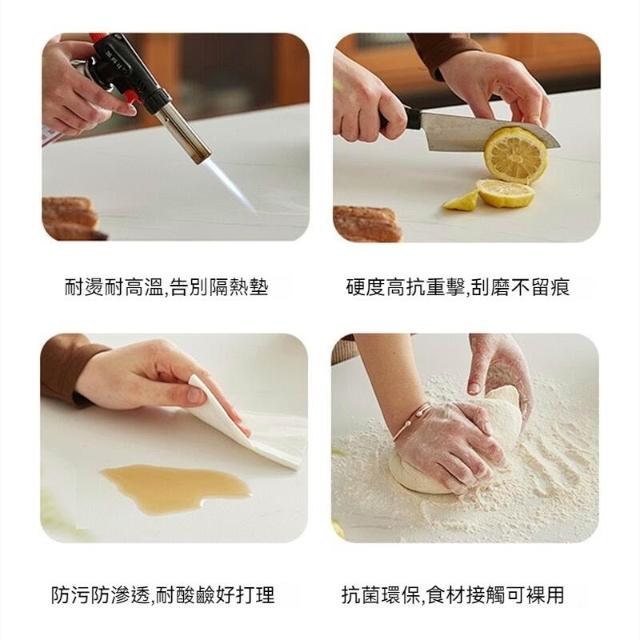 耐燙耐高溫,告別隔熱墊

硬度高抗重擊,刮磨不留痕

防污防滲透,耐酸鹼好打理

抗菌環保,食材接觸可裸用