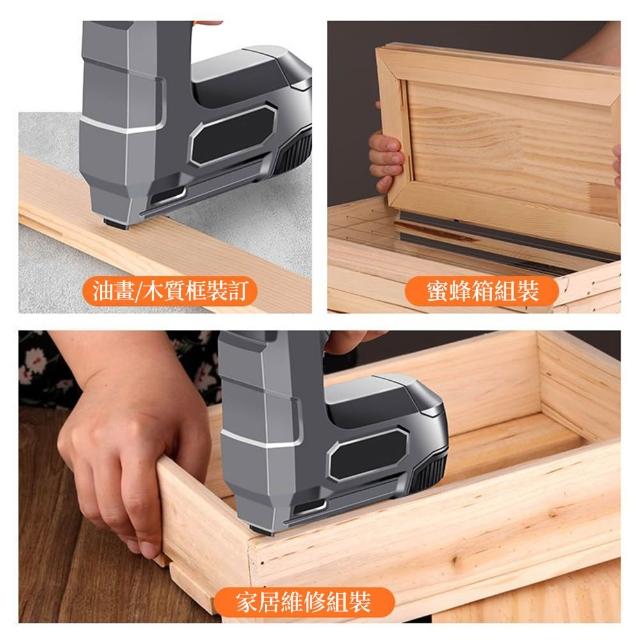 油畫/木質框裝訂

蜜蜂箱組裝

家居維修組裝