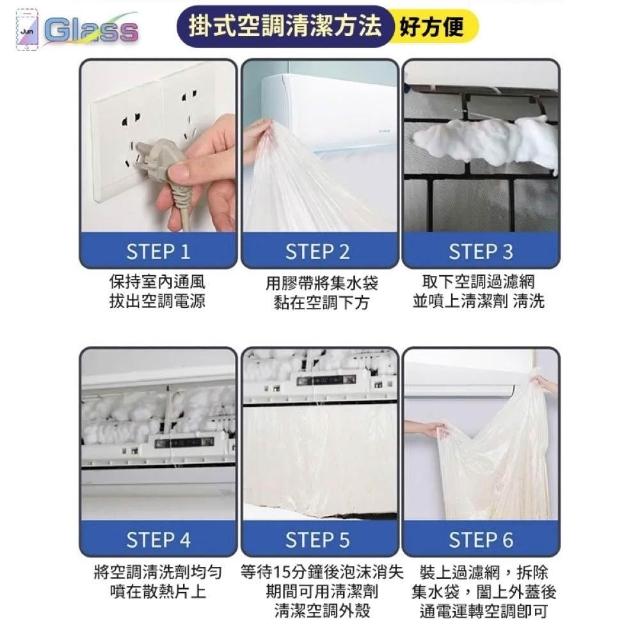 Jun Glass

掛式空調清潔方法 好方便

STEP 1
保持室內通風
拔出空調電源

STEP 2
用膠帶將集水袋
黏在空調下方

STEP 3
取下空調過濾網
並噴上清潔劑 清洗

STEP 4
將空調清洗劑均勻
噴在散熱片上

STEP 5
等待15分鐘後泡沫消失
期間可用清潔劑
清潔空調外殼

STEP 6
裝上過濾網，拆除
集水袋，闔上外蓋後
通電運轉空調即可